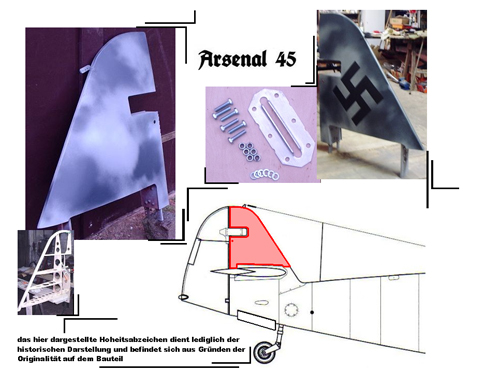 Arsenal 45

das hier dargestellte Hoheitsabzeichen dient lediglich der historischen Darstellung und befindet sich aus Gründen der Originalität auf dem Bauteil